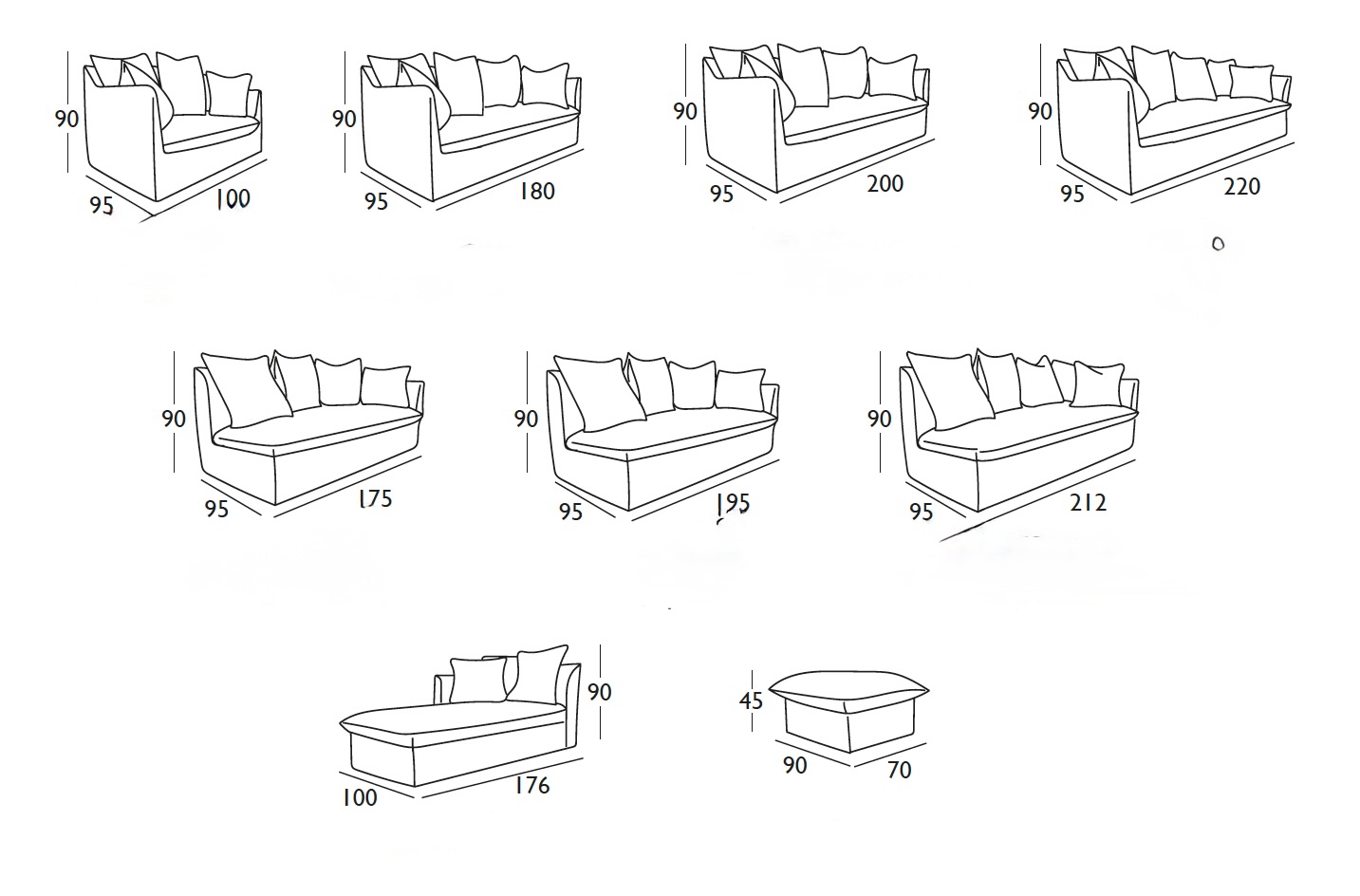 90
95
100

90
95
180

90
95
200

90
95
220

90
95
175

90
95
195

90
95
212

90
100
176

45
90
70